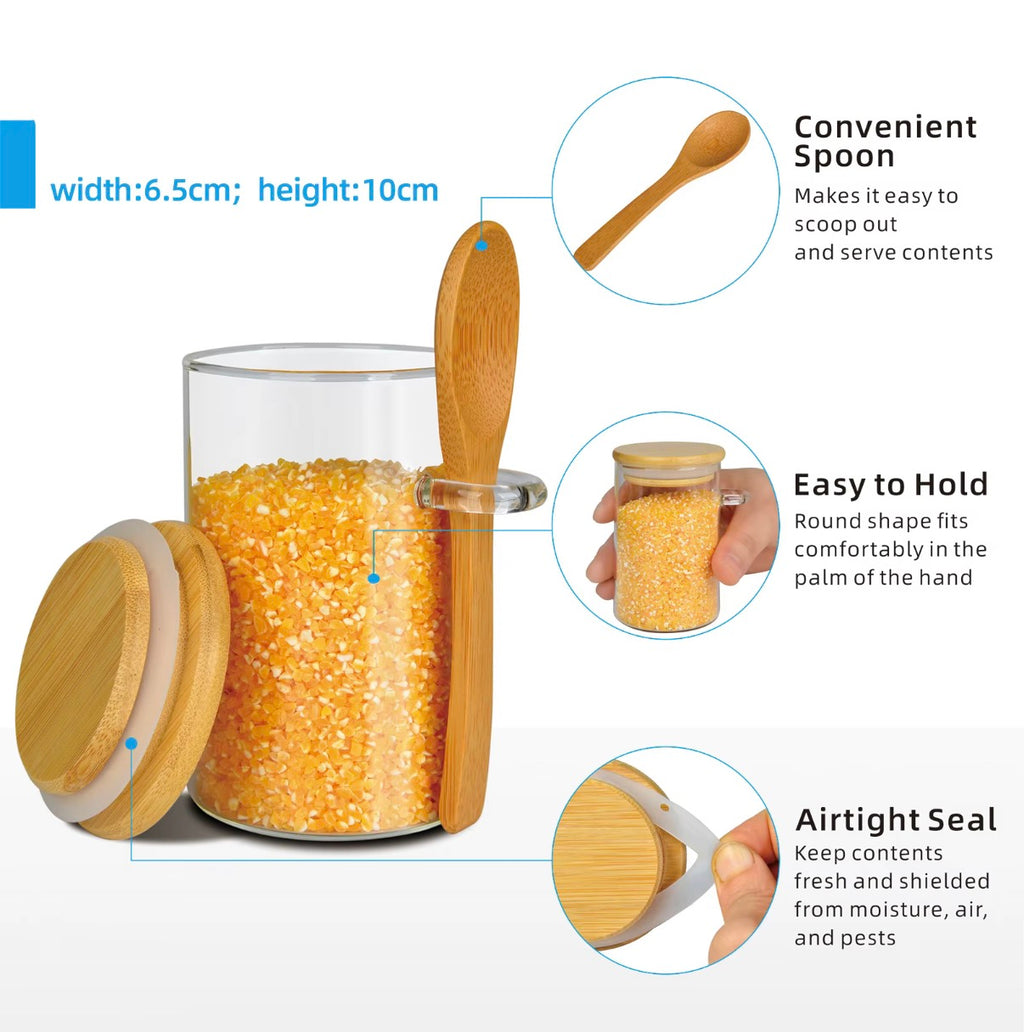 width:6.5cm; height:10cm

Convenient Spoon
Makes it easy to scoop out and serve contents

Easy to Hold
Round shape fits comfortably in the palm of the hand

Airtight Seal
Keep contents fresh and shielded from moisture, air, and pests