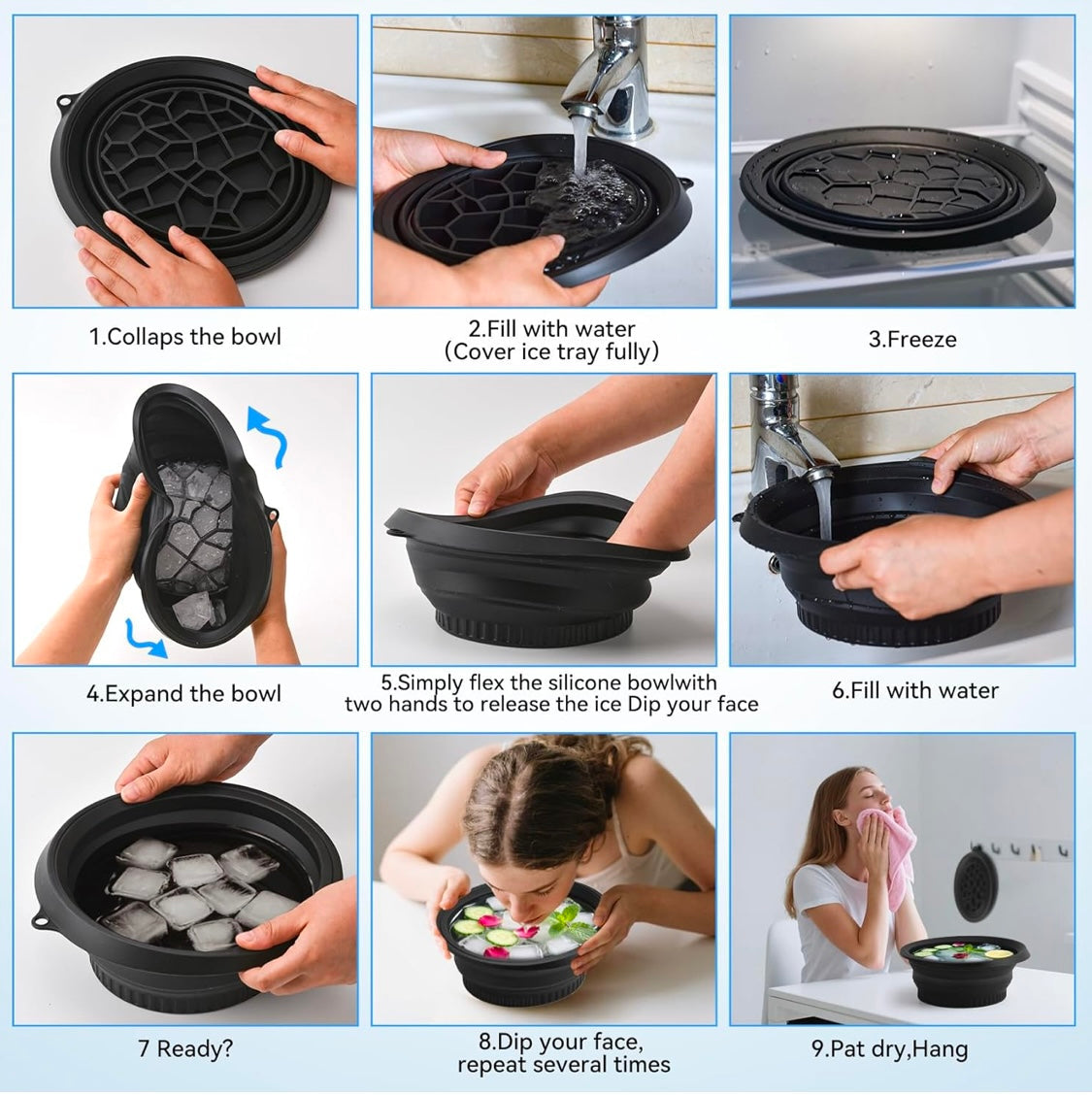 1.Collaps the bowl

2.Fill with water
(Cover ice tray fully)

3.Freeze

4.Expand the bowl

5.Simply flex the silicone bowlwith two hands to release the ice Dip your face

6.Fill with water

7 Ready?

8.Dip your face, repeat several times

9.Pat dry,Hang